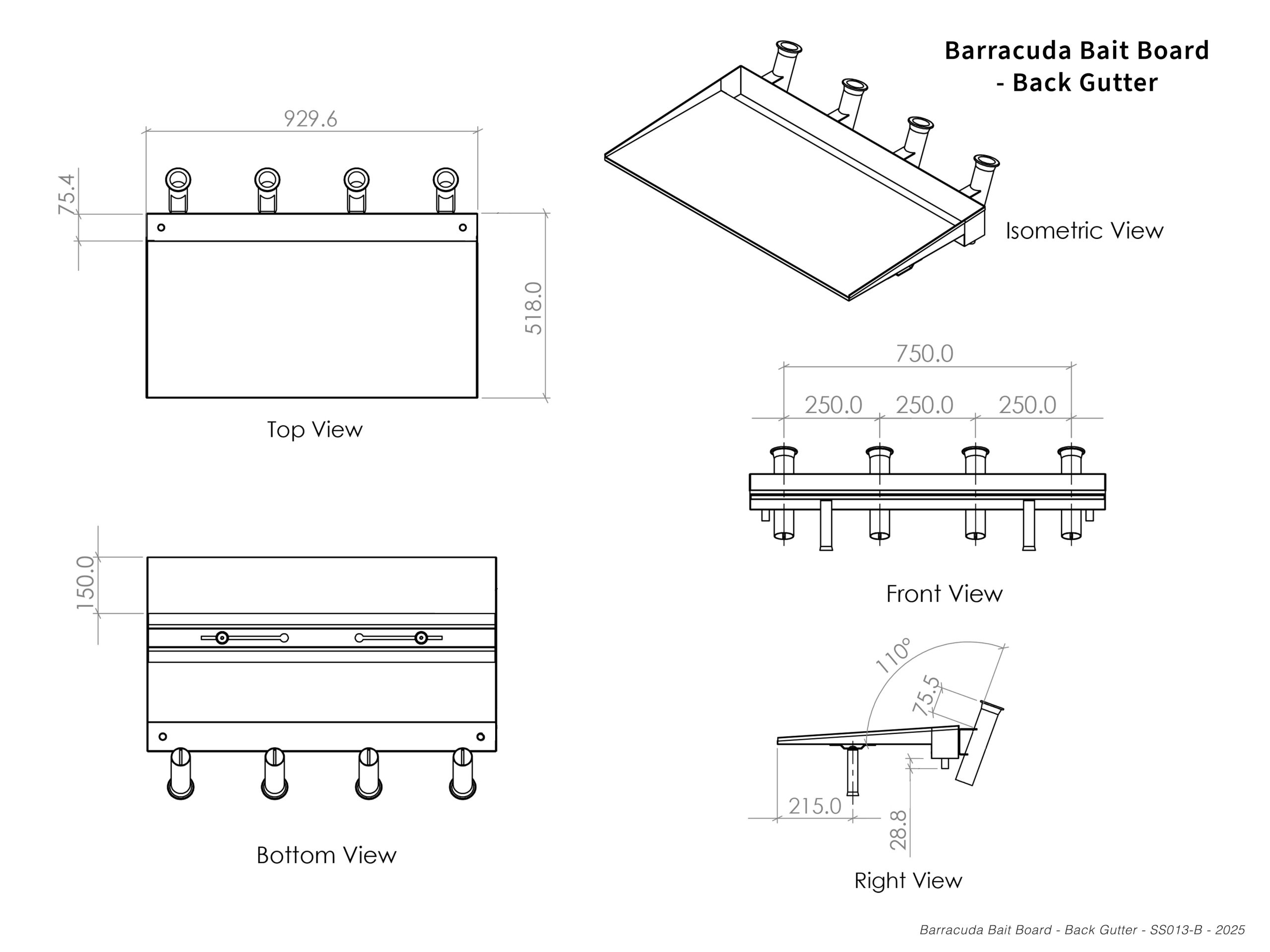 Barracuda Bait Board
- Back Gutter

929.6

75.4

518.0

Top View

Isometric View

750.0

250.0 250.0 250.0

Front View

150.0

Bottom View

110°

75.5

215.0

28.8

Right View

Barracuda Bait Board - Back Gutter - SS013-B - 2025