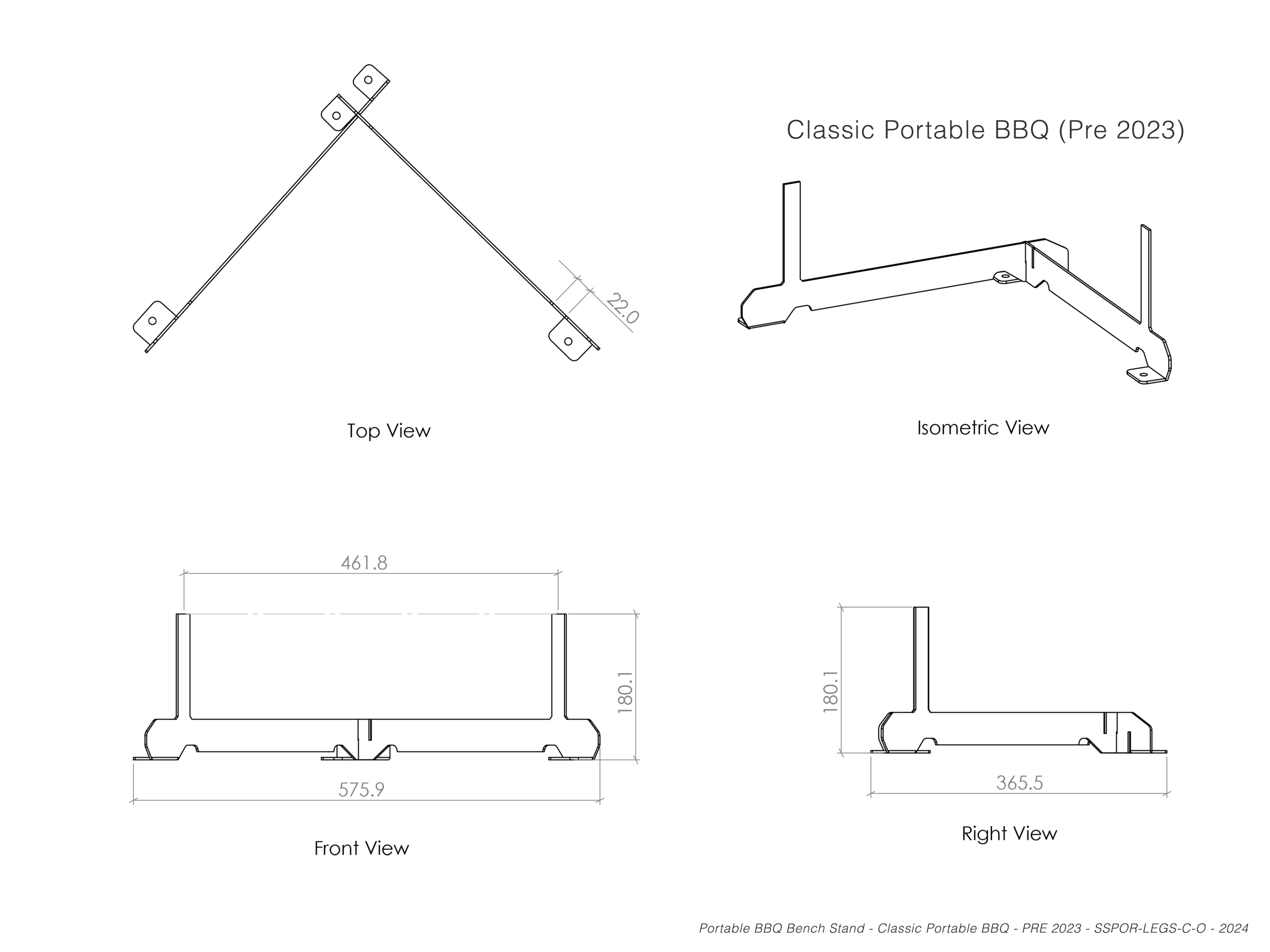 Classic Portable BBQ (Pre 2023)

22.0

Top View

Isometric View

461.8

180.1

575.9

Front View

180.1

365.5

Right View

Portable BBQ Bench Stand - Classic Portable BBQ - PRE 2023 - SSPOR-LEGS-C-O - 2024