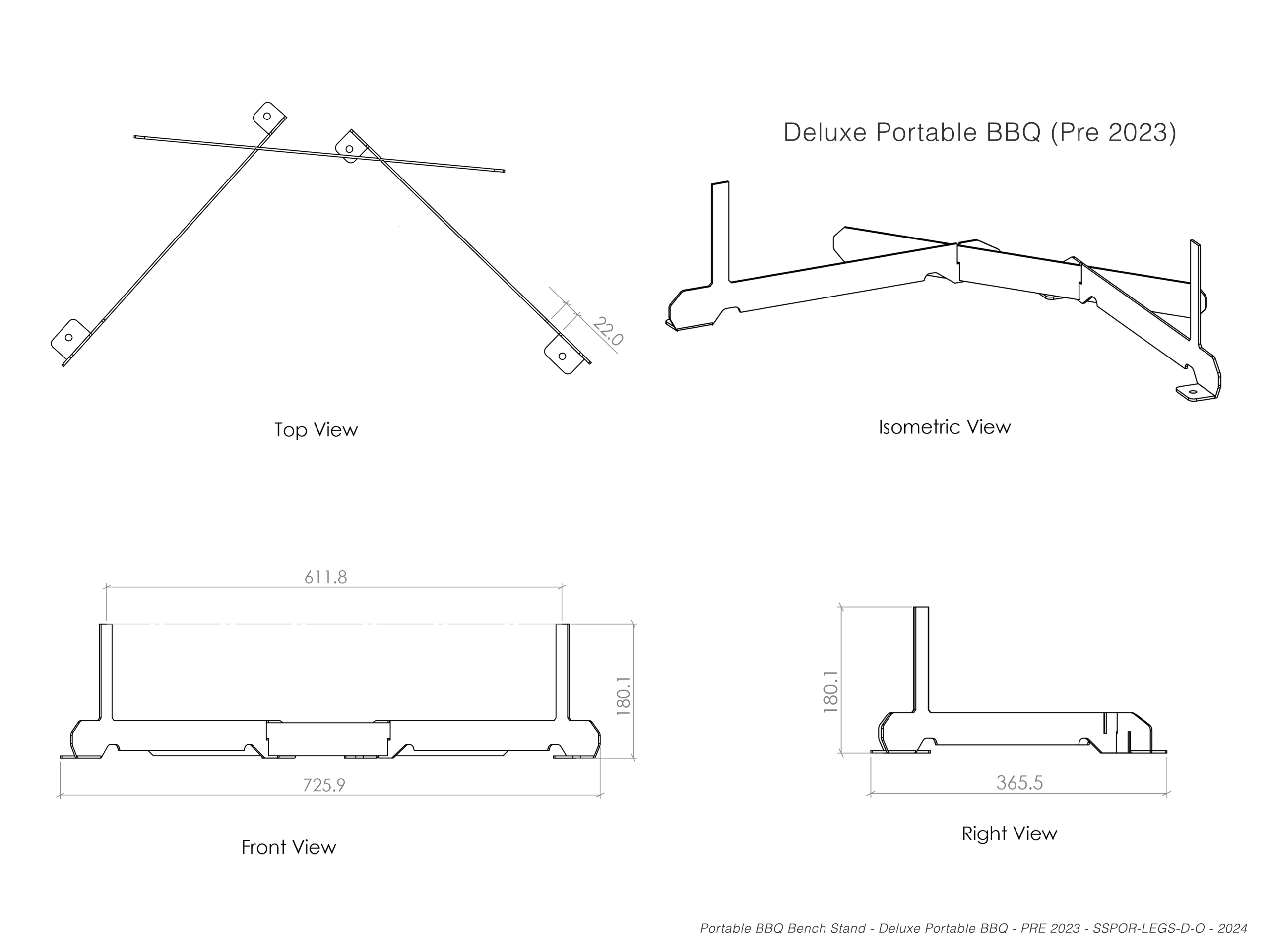 Deluxe Portable BBQ (Pre 2023)

22.0

Top View

Isometric View

611.8

180.1

725.9

Front View

180.1

365.5

Right View

Portable BBQ Bench Stand - Deluxe Portable BBQ - PRE 2023 - SSPOR-LEGS-D-O - 2024